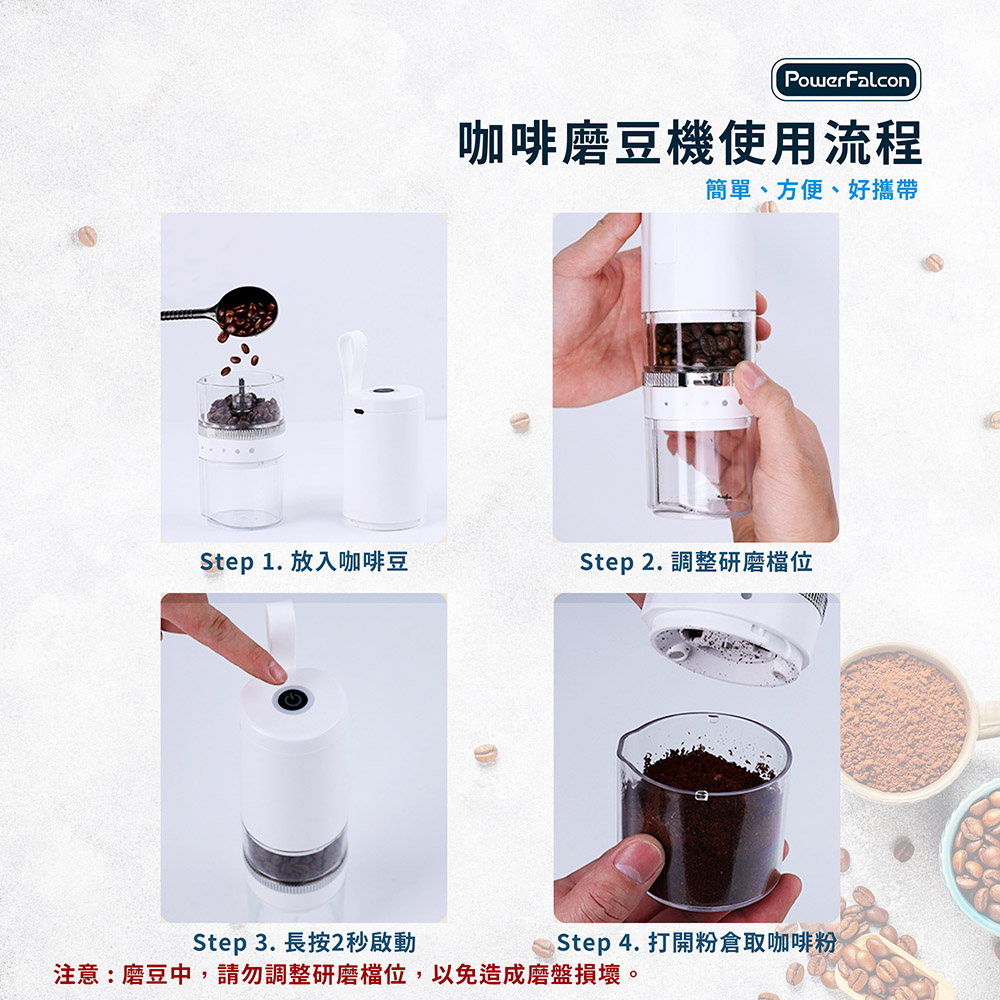 PowerFalcon

咖啡磨豆機使用流程

簡單、方便、好攜帶

Step 1. 放入咖啡豆

Step 2. 調整研磨檔位

Step 3. 長按2秒啟動

Step 4. 打開粉倉取咖啡粉

注意：磨豆中，請勿調整研磨檔位，以免造成磨盤損壞。